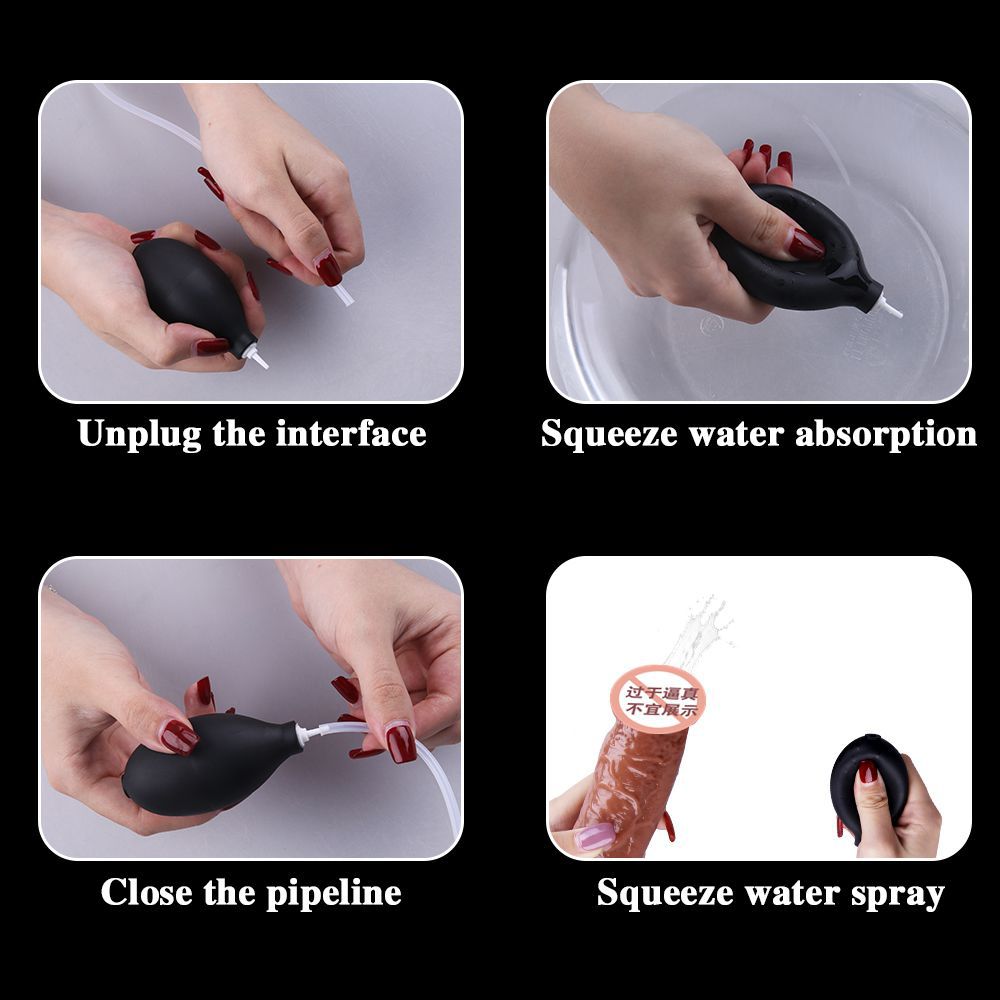 Unplug the interface

Squeeze water absorption

Close the pipeline

过于逼真
不宜展示

Squeeze water spray